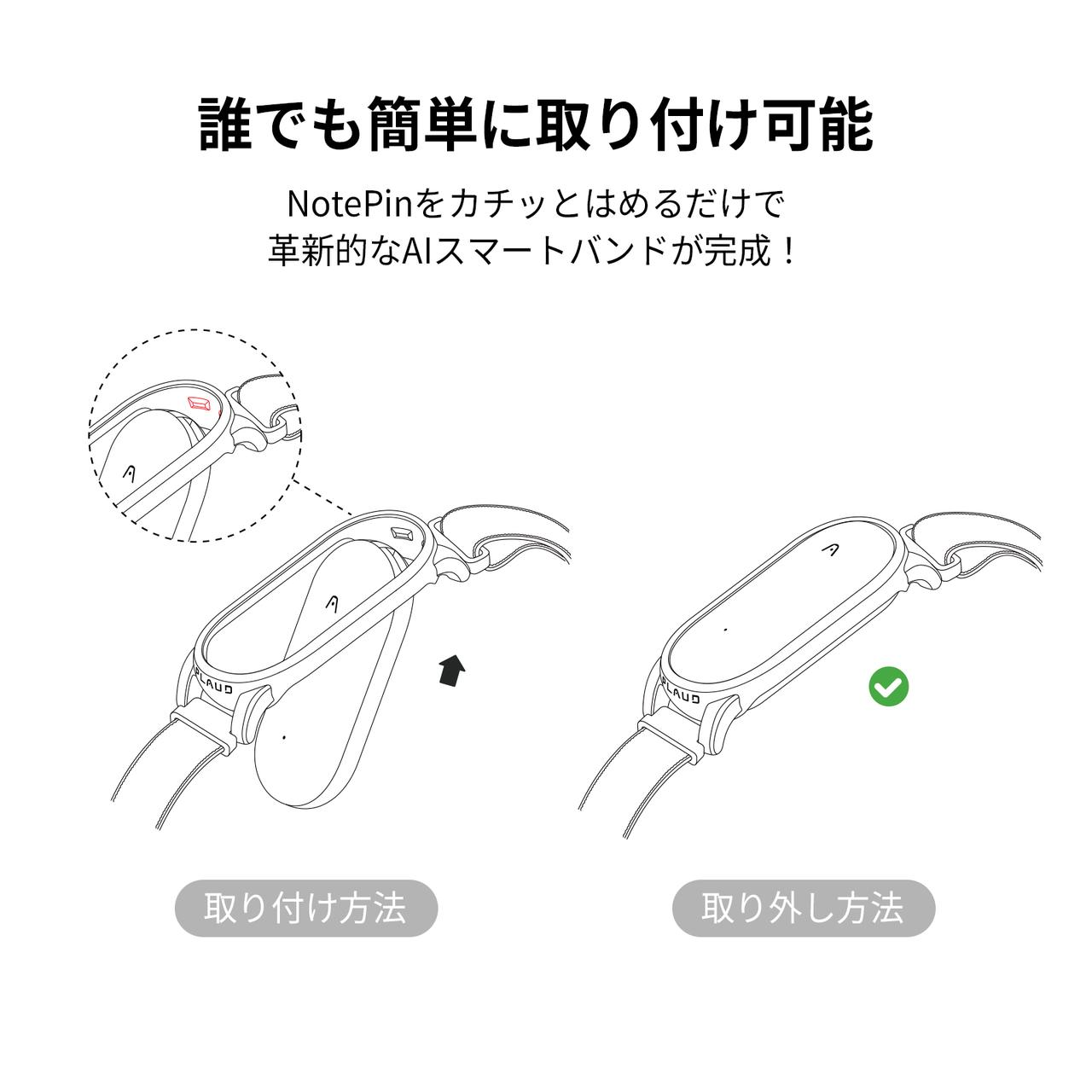 誰でも簡単に取り付け可能

NotePinをカチッとはめるだけで
革新的なAIスマートバンドが完成！

PLAUD

PLAUD

取り付け方法

取り外し方法